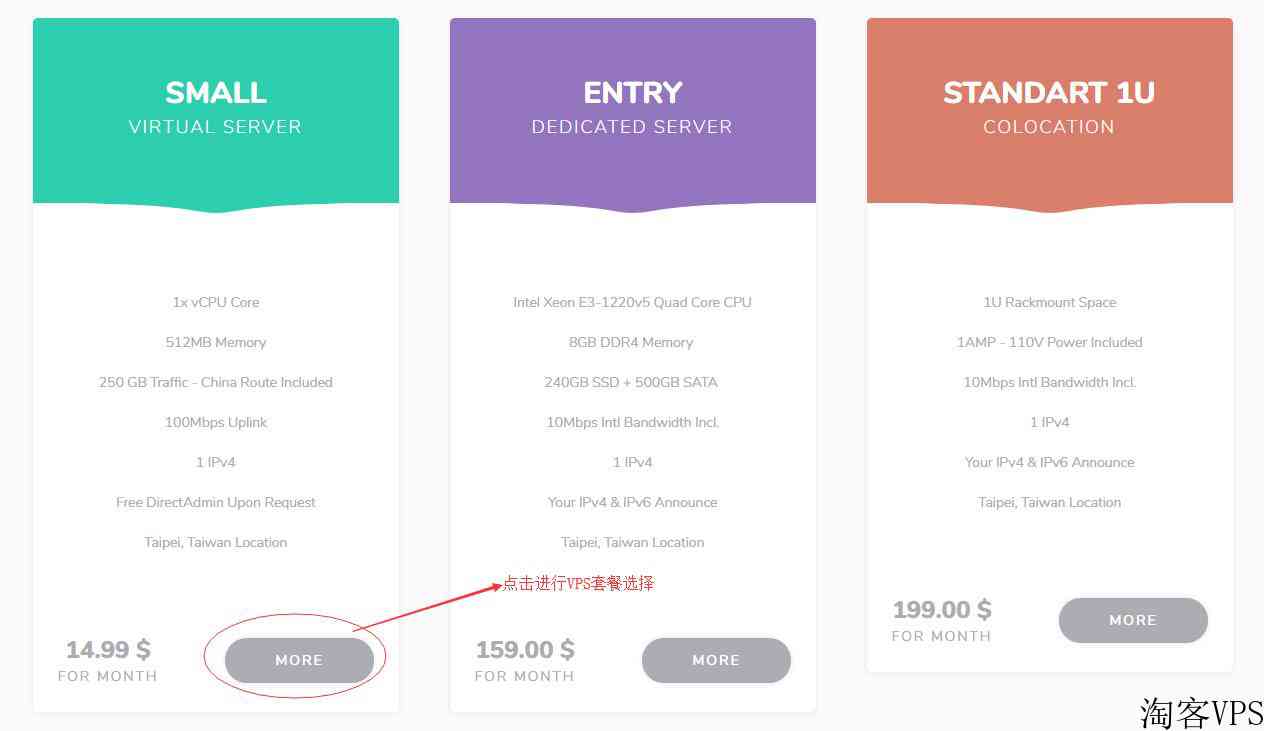 SMALL
VIRTUAL SERVER

1x vCPU Core

512MB Memory

250 GB Traffic - China Route Included

100Mbps Uplink

1 IPv4

Free DirectAdmin Upon Request

Taipei, Taiwan Location

14.99 $
FOR MONTH

MORE

ENTRY
DEDICATED SERVER

Intel Xeon E3-1220v5 Quad Core CPU

8GB DDR4 Memory

240GB SSD + 500GB SATA

10Mbps Intl Bandwidth Incl.

1 IPv4

Your IPv4 & IPv6 Announce

Taipei, Taiwan Location

点击进行VPS套餐选择

159.00 $
FOR MONTH

MORE

STANDART 1U
COLOCATION

1U Rackmount Space

1AMP - 110V Power Included

10Mbps Intl Bandwidth Incl.

1 IPv4

Your IPv4 & IPv6 Announce

Taipei, Taiwan Location

199.00 $
FOR MONTH

MORE

淘客VPS